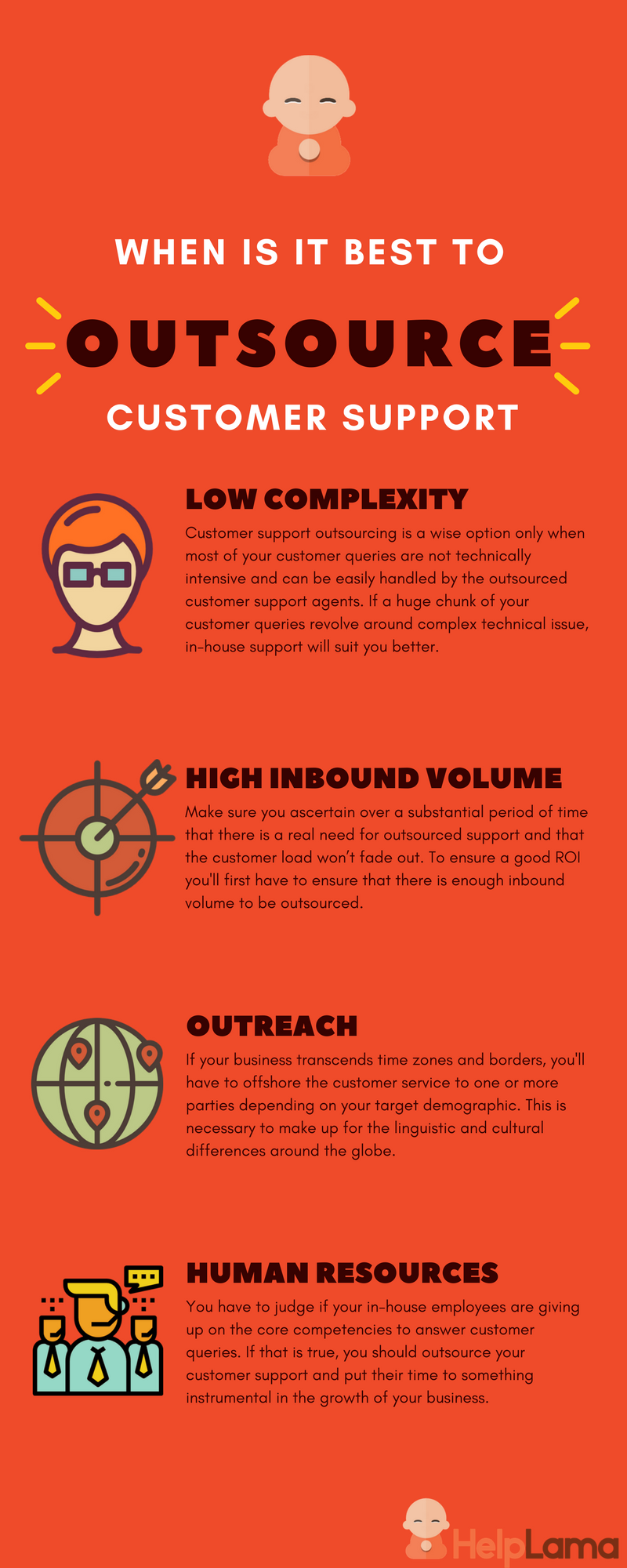 WHEN IS IT BEST TO

OUTSOURCE

CUSTOMER SUPPORT

LOW COMPLEXITY

Customer support outsourcing is a wise option only when most of your customer queries are not technically intensive and can be easily handled by the outsourced customer support agents. If a huge chunk of your customer queries revolve around complex technical issue, in-house support will suit you better.

HIGH INBOUND VOLUME

Make sure you ascertain over a substantial period of time that there is a real need for outsourced support and that the customer load won't fade out. To ensure a good ROI you'll first have to ensure that there is enough inbound volume to be outsourced.

OUTREACH

If your business transcends time zones and borders, you'll have to offshore the customer service to one or more parties depending on your target demographic. This is necessary to make up for the linguistic and cultural differences around the globe.

HUMAN RESOURCES

You have to judge if your in-house employees are giving up on the core competencies to answer customer queries. If that is true, you should outsource your customer support and put their time to something instrumental in the growth of your business.

HelpLama